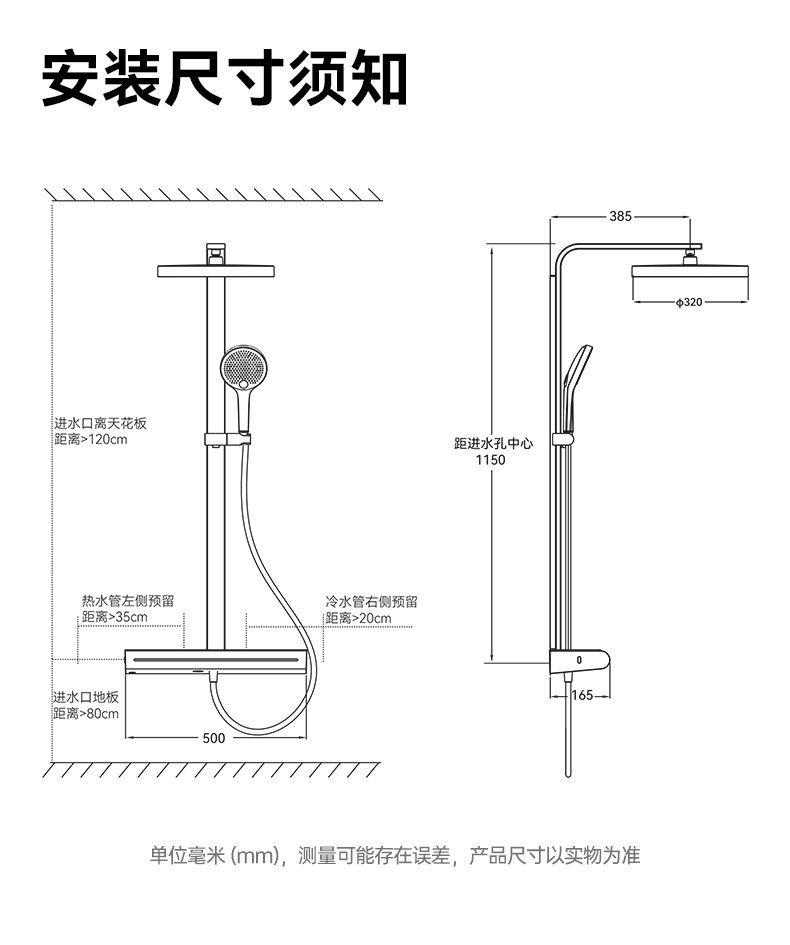 安装尺寸须知

进水口离天花板
距离>120cm

热水管左侧预留
距离>35cm

冷水管右侧预留
距离>20cm

进水口地板
距离>80cm

500

385

ф320

距进水孔中心
1150

165

单位毫米 (mm)，测量可能存在误差，产品尺寸以实物为准